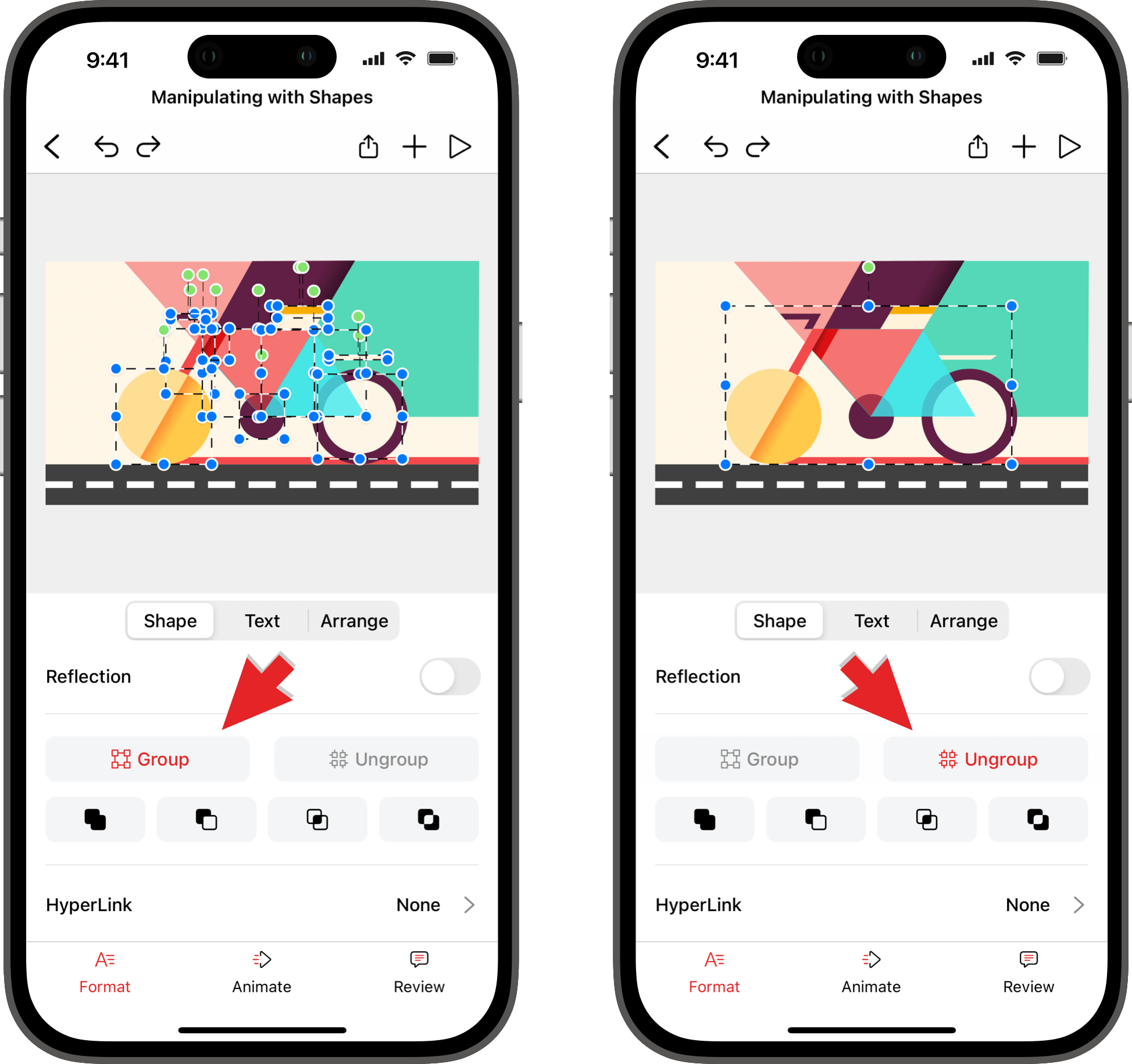 9:41

Manipulating with Shapes

Shape Text Arrange

Reflection

Group Ungroup

HyperLink None

Format Animate Review

9:41

Manipulating with Shapes

Shape Text Arrange

Reflection

Group Ungroup

HyperLink None

Format Animate Review