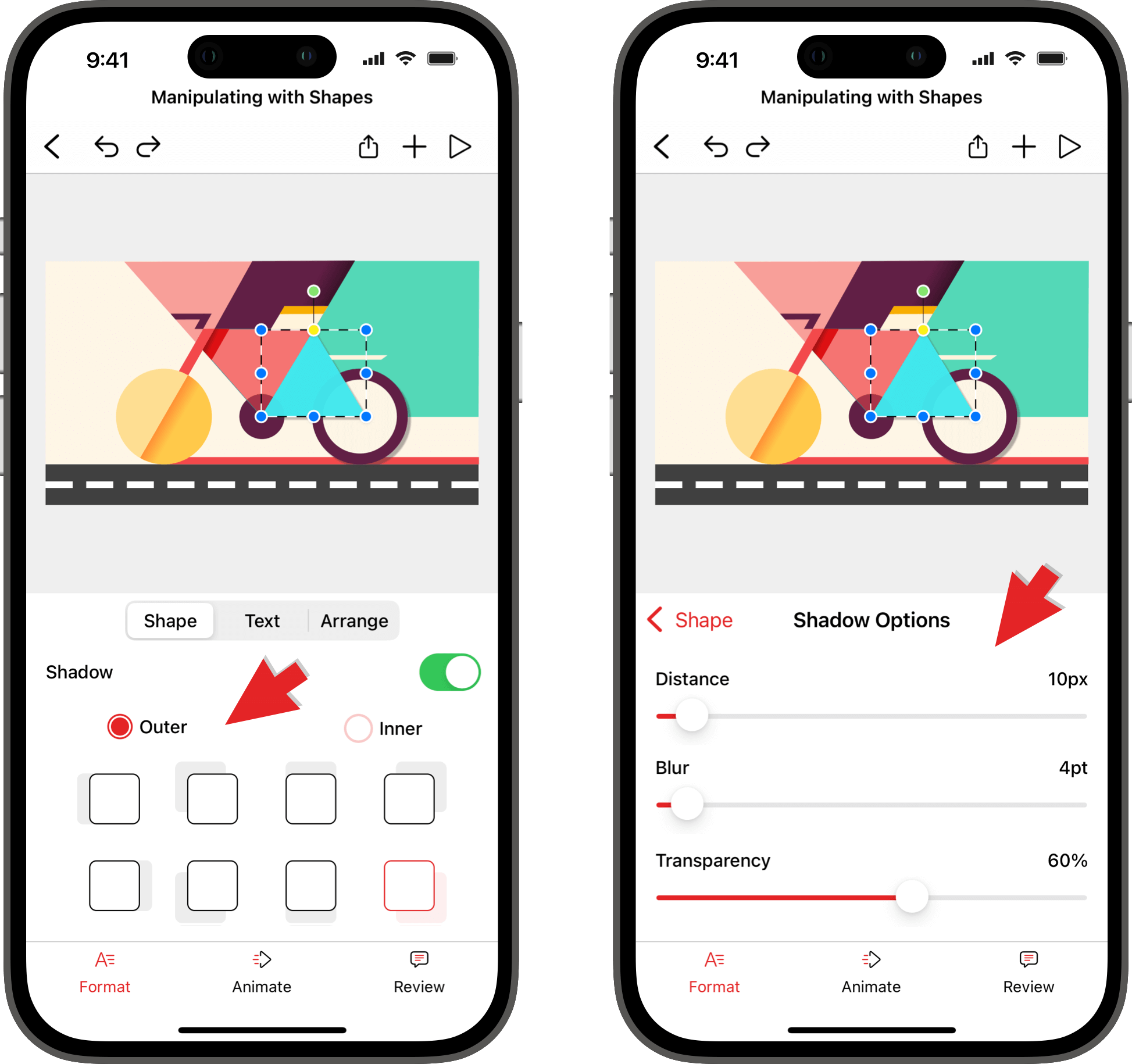 9:41

Manipulating with Shapes

Shape Text Arrange

Shadow

Outer Inner

Format Animate Review

9:41

Manipulating with Shapes

Shape Shadow Options

Distance 10px

Blur 4pt

Transparency 60%

Format Animate Review